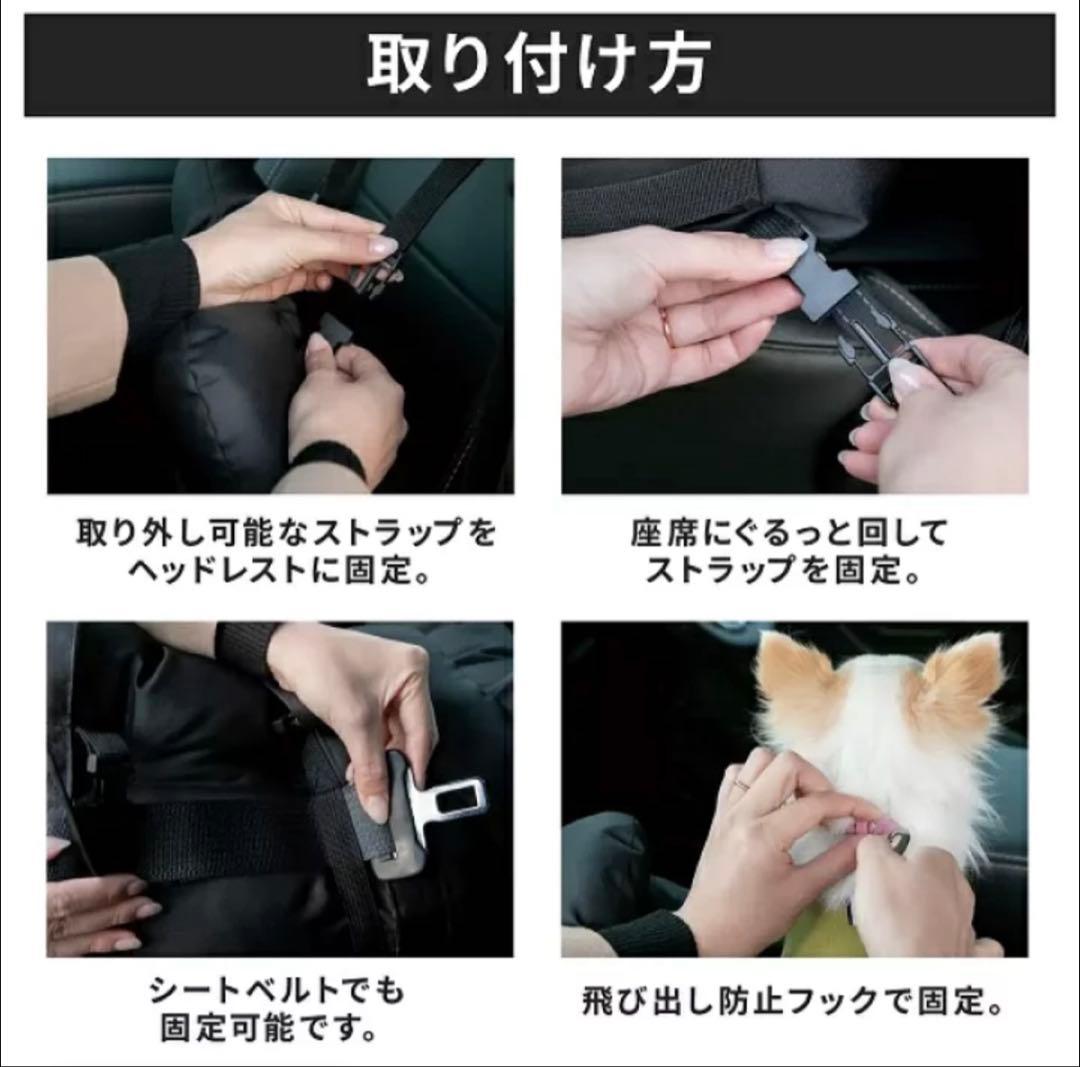 取り付け方

取り外し可能なストラップをヘッドレストに固定。

座席にぐるっと回してストラップを固定。

シートベルトでも固定可能です。

飛び出し防止フックで固定。