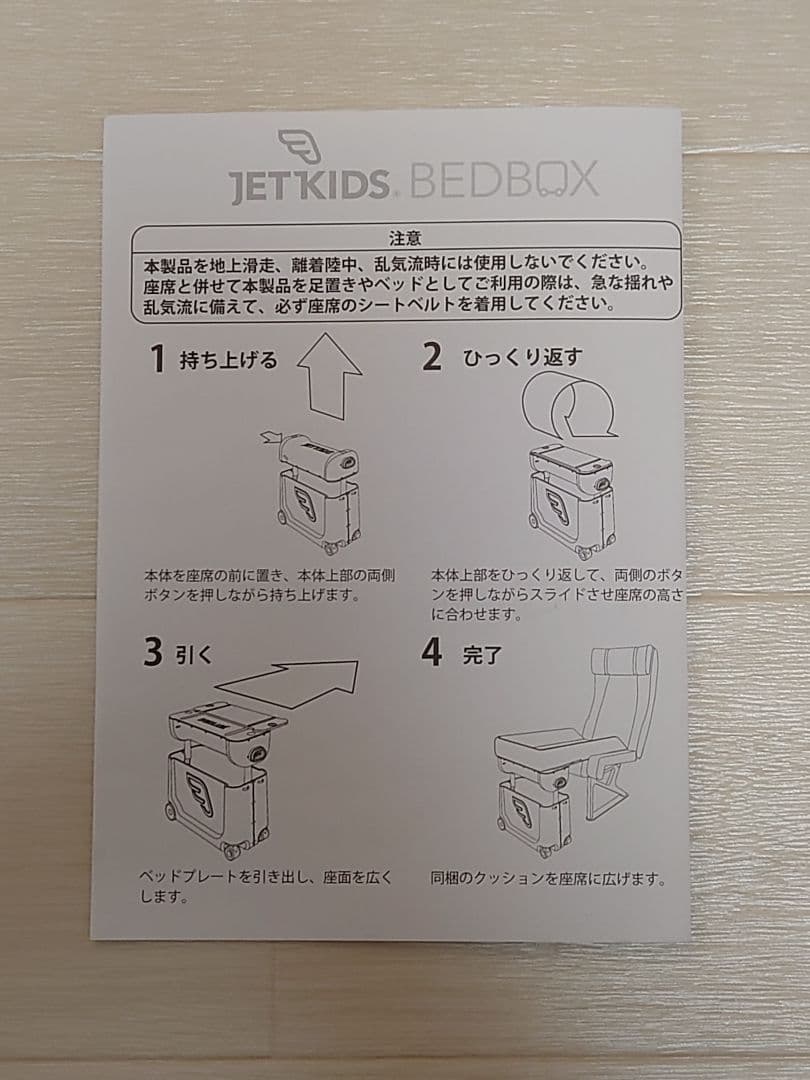 JETKIDS. BEDBOX

注意

本製品を地上滑走、離着陸中、乱気流時には使用しないでください。座席と併せて本製品を足置きやベッドとしてご利用の際は、急な揺れや乱気流に備えて、必ず座席のシートベルトを着用してください。

1 持ち上げる

本体を座席の前に置き、本体上部の両側ボタンを押しながら持ち上げます。

2 ひっくり返す

本体上部をひっくり返して、両側のボタンを押しながらスライドさせ座席の高さに合わせます。

3 引く

ベッドプレートを引き出し、座面を広くします。

4 完了

同梱のクッションを座席に広げます。