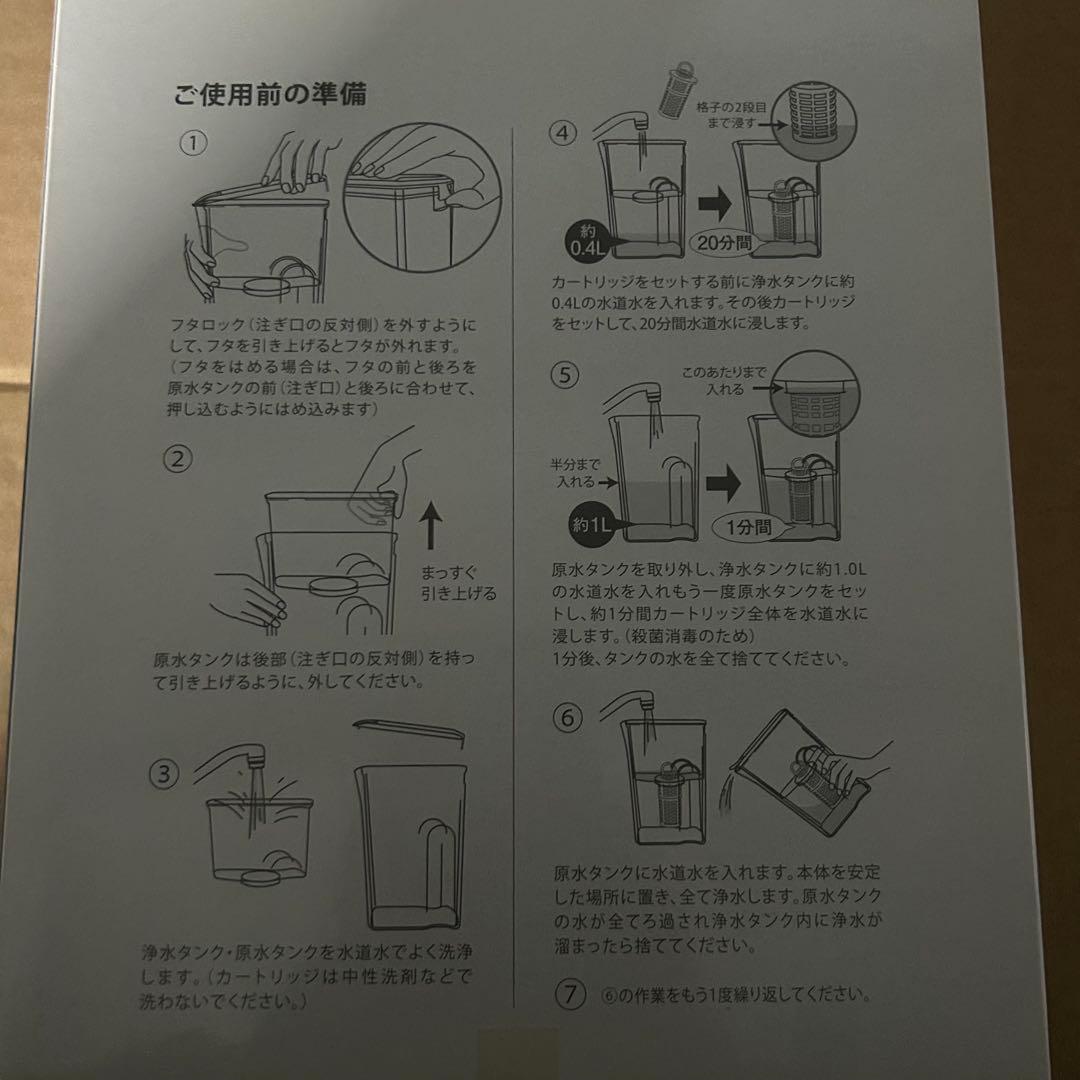 ご使用前の準備

①

フタロック（注ぎ口の反対側）を外すようにして、フタを引き上げるとフタが外れます。（フタをはめる場合は、フタの前と後ろを原水タンクの前（注ぎ口）と後ろに合わせて、押し込むようにはめ込みます）

②

まっすぐ引き上げる

原水タンクは後部（注ぎ口の反対側）を持って引き上げるように、外してください。

③

浄水タンク・原水タンクを水道水でよく洗浄します。（カートリッジは中性洗剤などで洗わないでください。）

④

格子の2段目まで浸す

約0.4L

20分間

カートリッジをセットする前に浄水タンクに約0.4Lの水道水を入れます。その後カートリッジをセットして、20分間水道水に浸します。

⑤

このあたりまで入れる

半分まで入れる

約1L

1分間

原水タンクを取り外し、浄水タンクに約1.0Lの水道水を入れもう一度原水タンクをセットし、約1分間カートリッジ全体を水道水に浸します。（殺菌消毒のため）
1分後、タンクの水を全て捨ててください。

⑥

原水タンクに水道水を入れます。本体を安定した場所に置き、全て浄水します。原水タンクの水が全てろ過され浄水タンク内に浄水が溜まったら捨ててください。

⑦ ⑥の作業をもう1度繰り返してください。