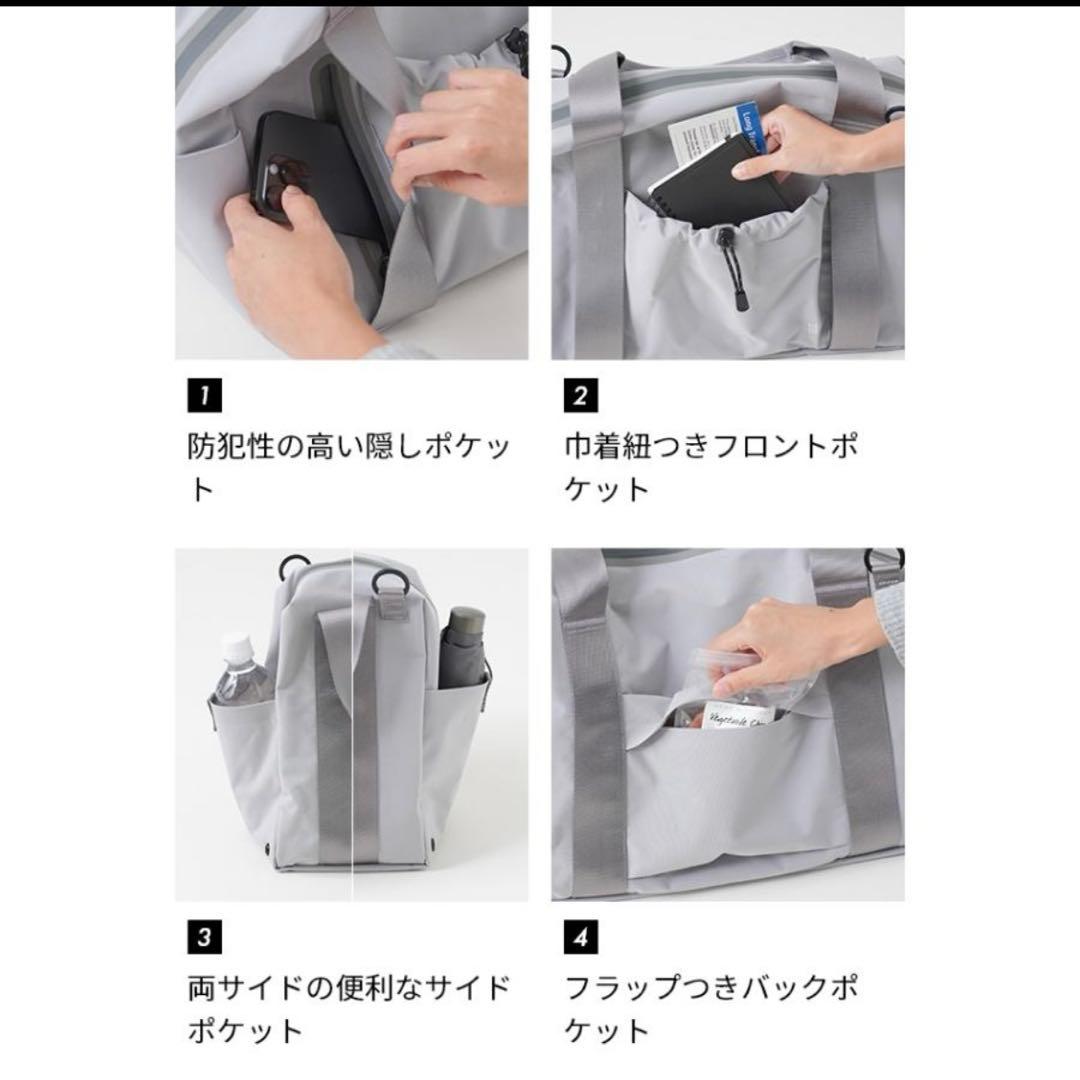 1
防犯性の高い隠しポケット

2
巾着紐つきフロントポケット

3
両サイドの便利なサイドポケット

4
フラップつきバックポケット