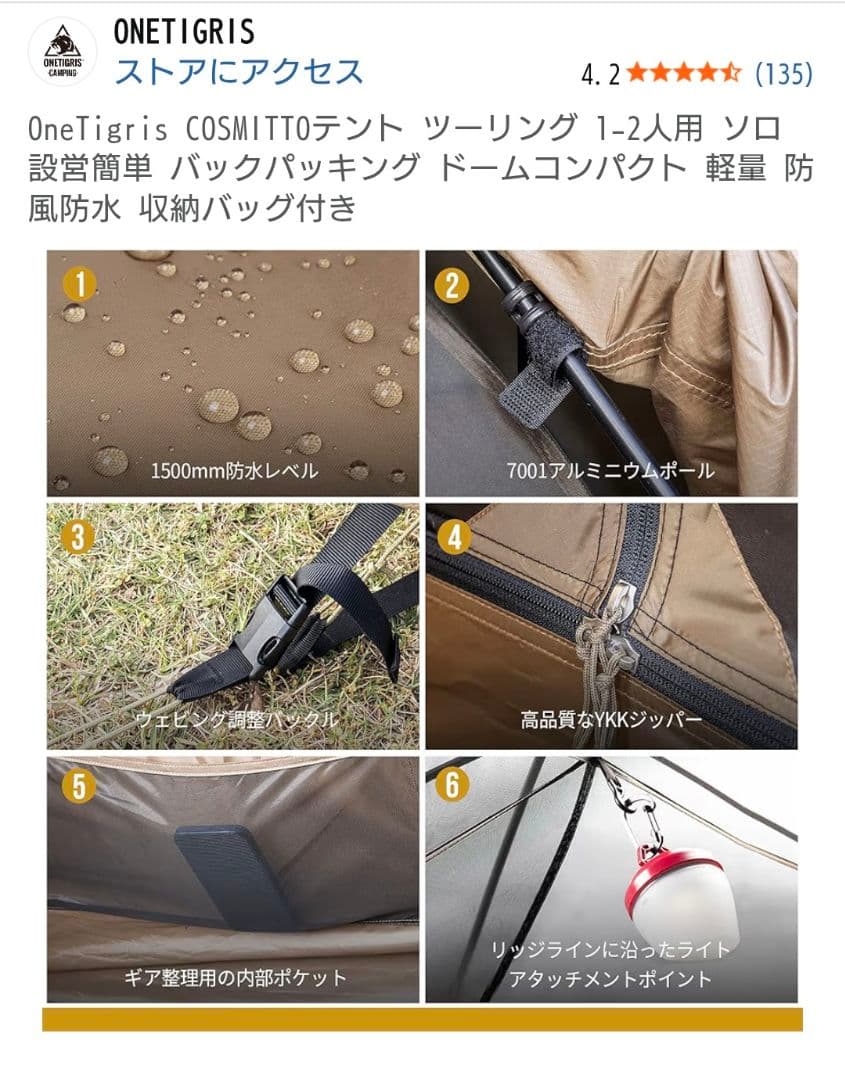 ONETIGRIS
CAMPING

ONETIGRIS
ストアにアクセス

4.2 (135)

OneTigris COSMITTOテント ツーリング 1-2人用 ソロ 設営簡単 バックパッキング ドームコンパクト 軽量 防風防水 収納バッグ付き

1
1500mm防水レベル

2
7001アルミニウムポール

3
ウェビング調整バックル

4
高品質なYKKジッパー

5
ギア整理用の内部ポケット

6
リッジラインに沿ったライト
アタッチメントポイント